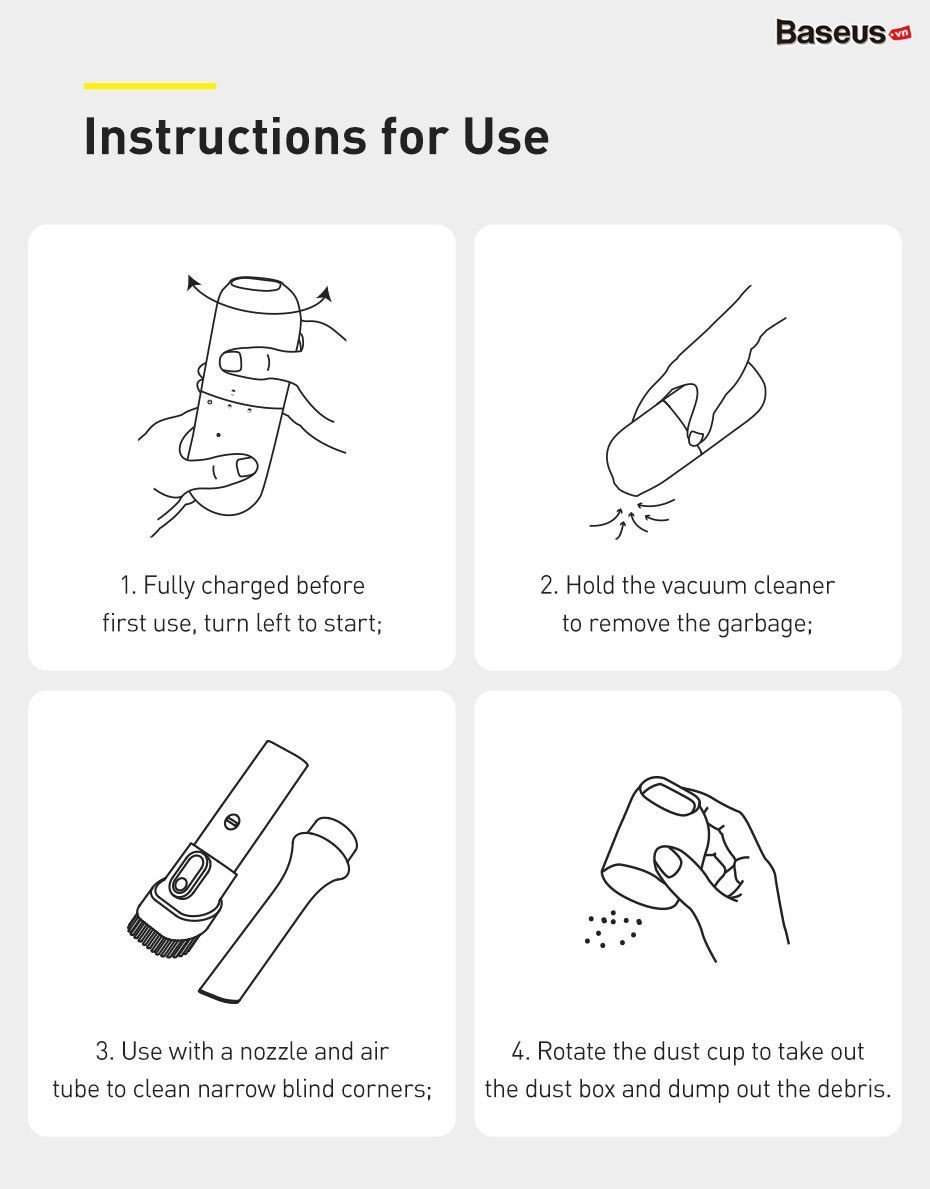 Baseus.vn

Instructions for Use

1. Fully charged before first use, turn left to start;

2. Hold the vacuum cleaner to remove the garbage;

3. Use with a nozzle and air tube to clean narrow blind corners;

4. Rotate the dust cup to take out the dust box and dump out the debris.