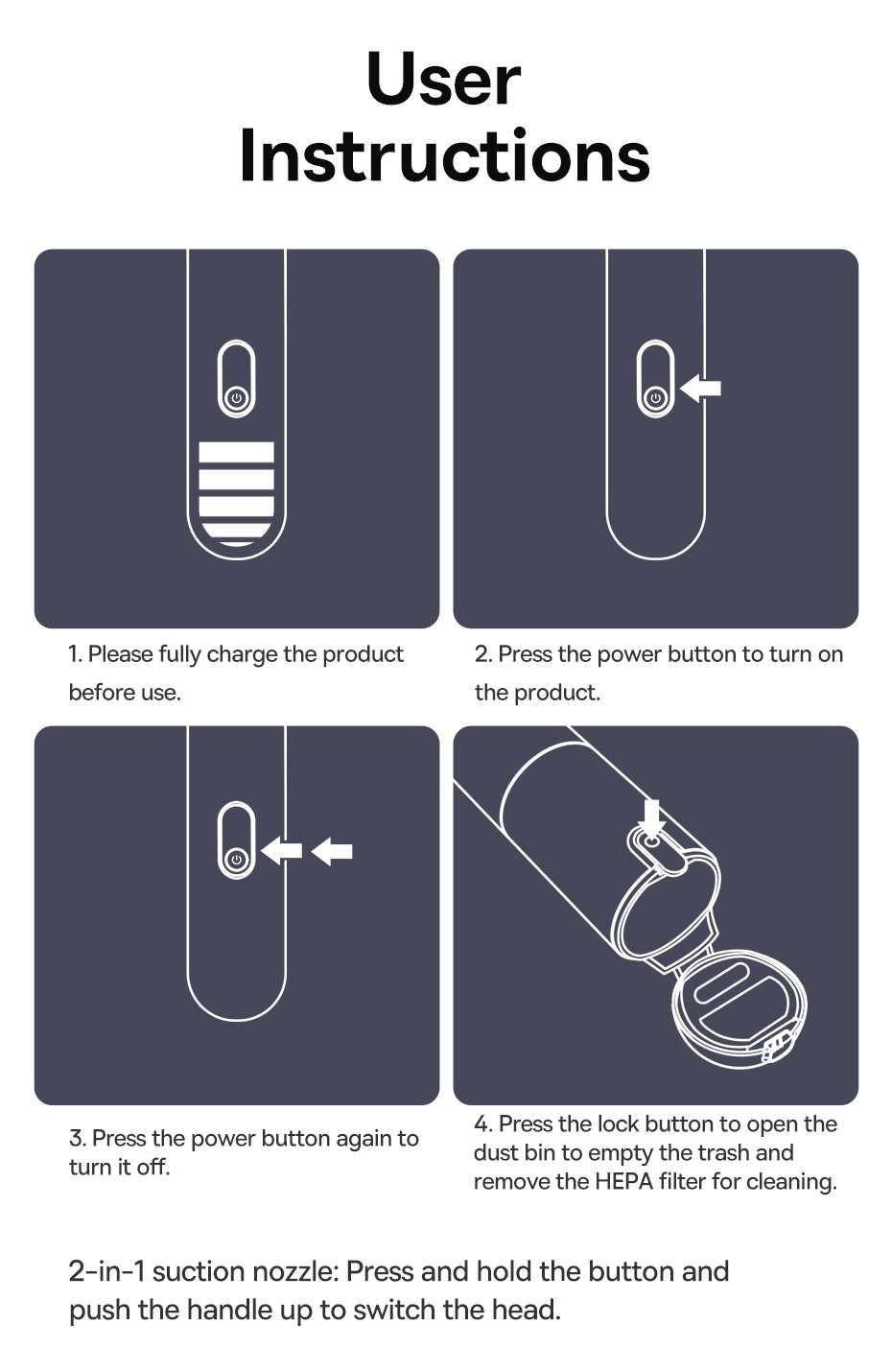 User Instructions

1. Please fully charge the product before use.

2. Press the power button to turn on the product.

3. Press the power button again to turn it off.

4. Press the lock button to open the dust bin to empty the trash and remove the HEPA filter for cleaning.

2-in-1 suction nozzle: Press and hold the button and push the handle up to switch the head.